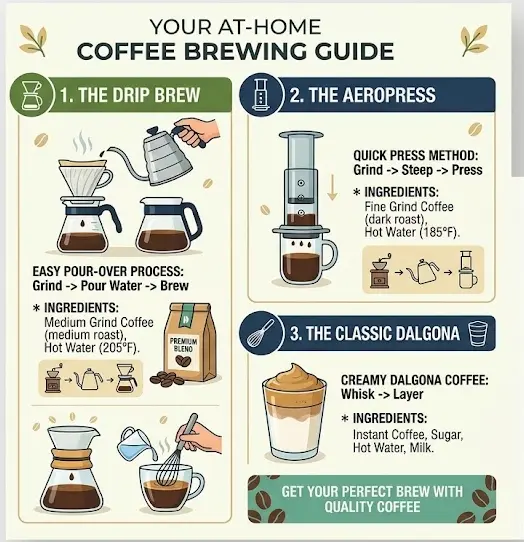 YOUR AT-HOME
COFFEE BREWING GUIDE

1. THE DRIP BREW

EASY POUR-OVER PROCESS:
Grind -> Pour Water -> Brew

* INGREDIENTS:
Medium Grind Coffee (medium roast), Hot Water (205°F).

PREMIUM BLEND

2. THE AEROPRESS

QUICK PRESS METHOD:
Grind -> Steep -> Press

* INGREDIENTS:
Fine Grind Coffee (dark roast), Hot Water (185°F).

3. THE CLASSIC DALGONA

CREAMY DALGONA COFFEE:
Whisk -> Layer

* INGREDIENTS:
Instant Coffee, Sugar, Hot Water, Milk.

GET YOUR PERFECT BREW WITH QUALITY COFFEE